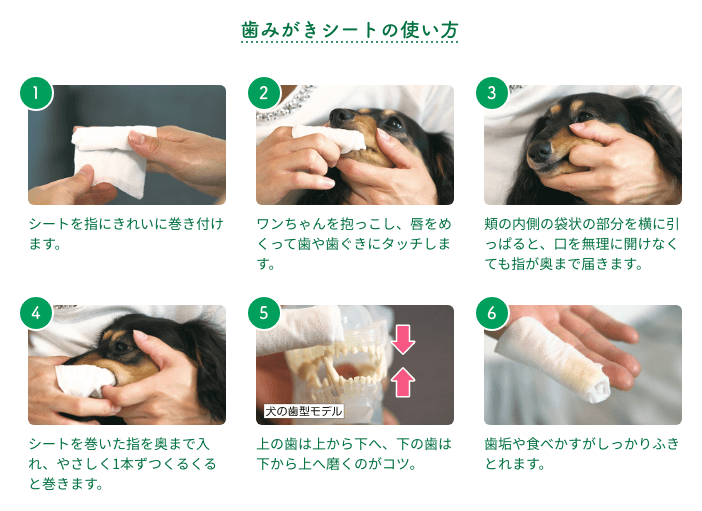 歯みがきシートの使い方

1
シートを指にきれいに巻き付けます。

2
ワンちゃんを抱っこし、唇をめくって歯や歯ぐきにタッチします。

3
頬の内側の袋状の部分を横に引っぱると、口を無理に開けなくても指が奥まで届きます。

4
シートを巻いた指を奥まで入れ、やさしく1本ずつくるくると巻きます。

5
犬の歯型モデル
上の歯は上から下へ、下の歯は下から上へ磨くのがコツ。

6
歯垢や食べかすがしっかりふきとれます。