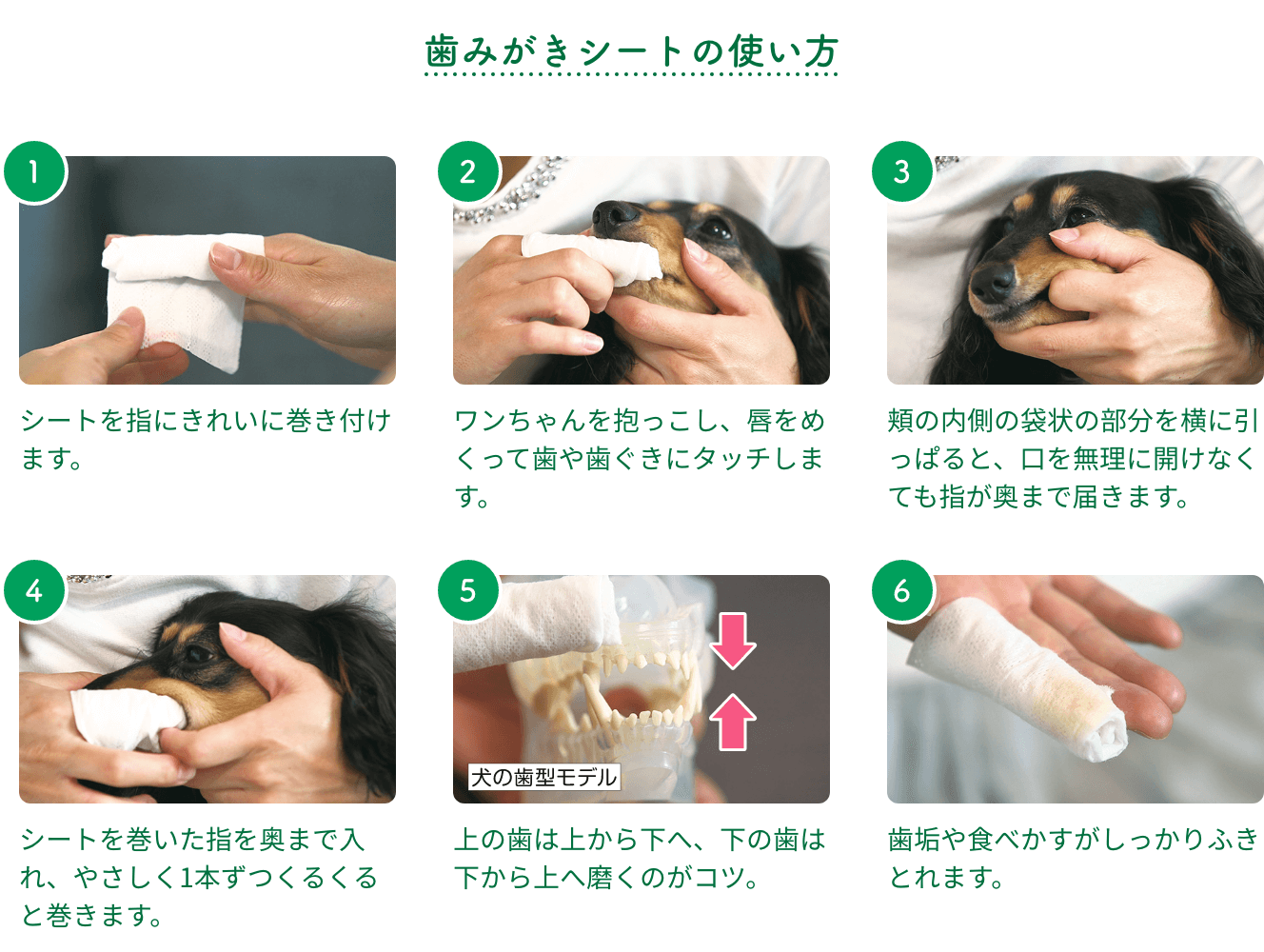 歯みがきシートの使い方

1

シートを指にきれいに巻き付けます。

2

ワンちゃんを抱っこし、唇をめくって歯や歯ぐきにタッチします。

3

頬の内側の袋状の部分を横に引っぱると、口を無理に開けなくても指が奥まで届きます。

4

シートを巻いた指を奥まで入れ、やさしく1本ずつくるくると巻きます。

5

犬の歯型モデル

上の歯は上から下へ、下の歯は下から上へ磨くのがコツ。

6

歯垢や食べかすがしっかりふきとれます。