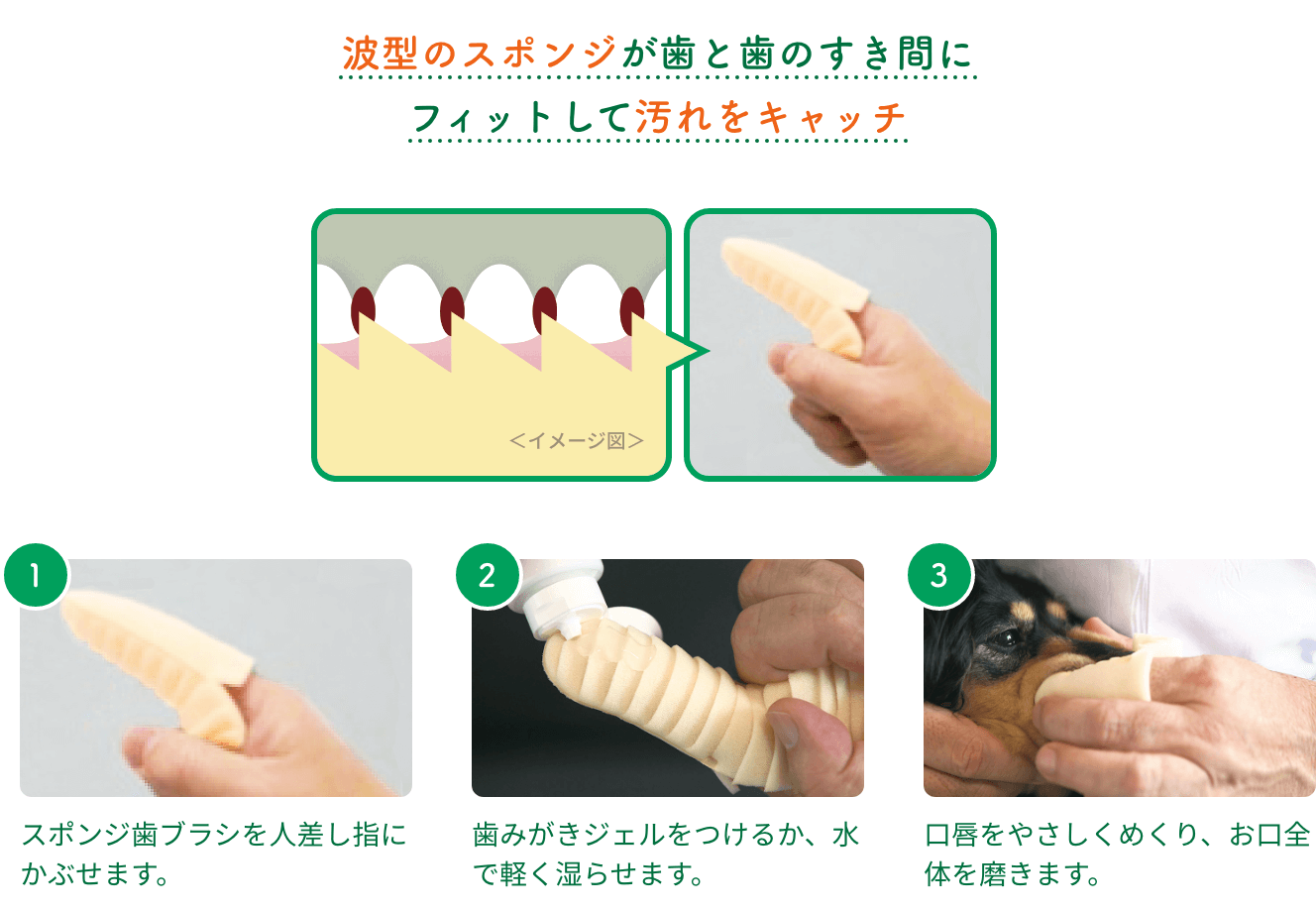 波型のスポンジが歯と歯のすき間に
フィットして汚れをキャッチ

＜イメージ図＞

1
スポンジ歯ブラシを人差し指にかぶせます。

2
歯みがきジェルをつけるか、水で軽く湿らせます。

3
口唇をやさしくめくり、お口全体を磨きます。